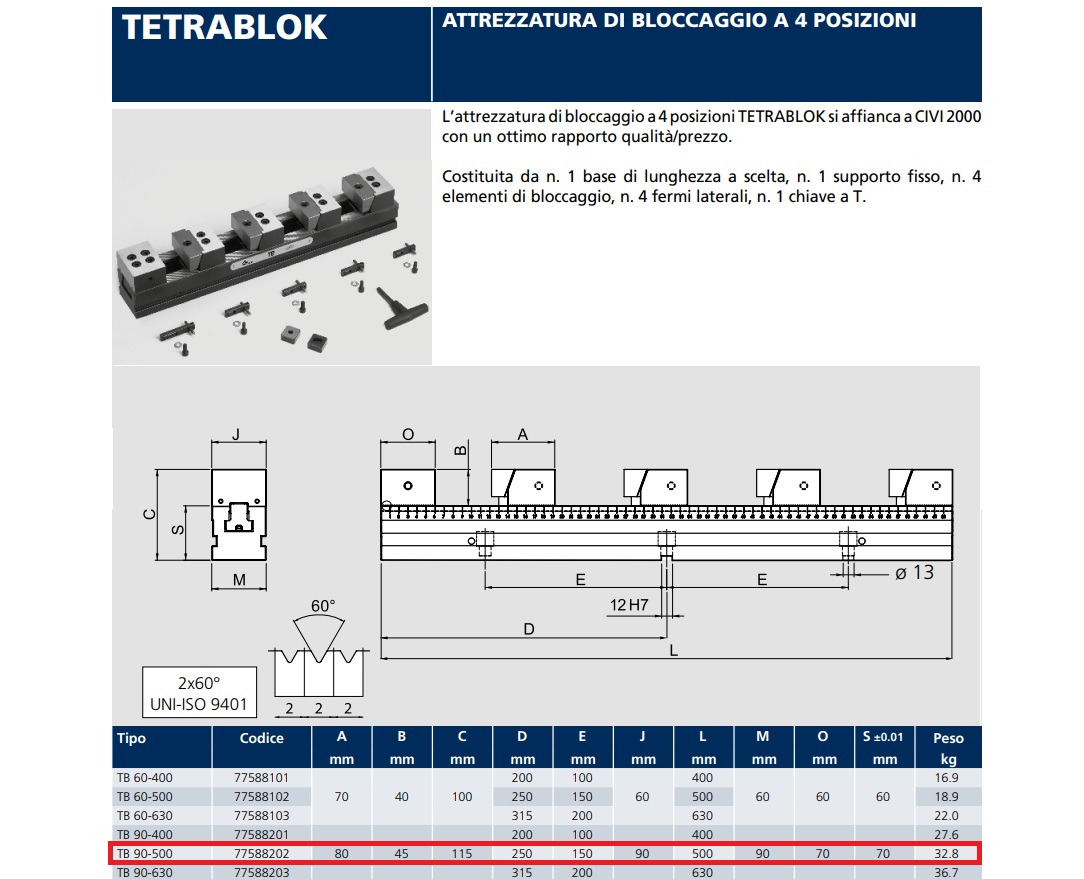 TETRABLOK

ATTREZZATURA DI BLOCCAGGIO A 4 POSIZIONI

L'attrezzatura di bloccaggio a 4 posizioni TETRABLOK si affianca a CIVI 2000 con un ottimo rapporto qualità/prezzo.

Costituita da n. 1 base di lunghezza a scelta, n. 1 supporto fisso, n. 4 elementi di bloccaggio, n. 4 fermi laterali, n. 1 chiave a T.

J
C
S
M
O
B
A
E
E
ø 13
12 H7
D
L
60°
2x60°
UNI-ISO 9401
2 2 2

| Tipo | Codice | A mm | B mm | C mm | D mm | E mm | J mm | L mm | M mm | O mm | S ±0.01 mm | Peso kg |
|---|---|---|---|---|---|---|---|---|---|---|---|---|
| TB 60-400 | 77588101 | | | | 200 | 100 | | 400 | | | | 16.9 |
| TB 60-500 | 77588102 | 70 | 40 | 100 | 250 | 150 | 60 | 500 | 60 | 60 | 60 | 18.9 |
| TB 60-630 | 77588103 | | | | 315 | 200 | | 630 | | | | 22.0 |
| TB 90-400 | 77588201 | | | | 200 | 100 | | 400 | | | | 27.6 |
| TB 90-500 | 77588202 | 80 | 45 | 115 | 250 | 150 | 90 | 500 | 90 | 70 | 70 | 32.8 |
| TB 90-630 | 77588203 | | | | 315 | 200 | | 630 | | | | 36.7 |